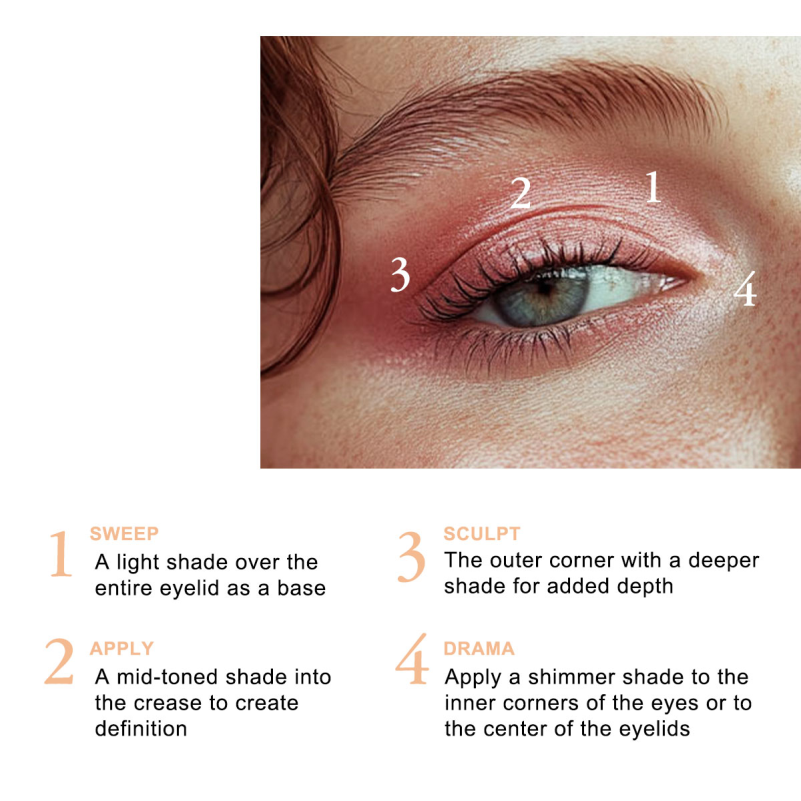 2 1
3 4

1 SWEEP
A light shade over the entire eyelid as a base

2 APPLY
A mid-toned shade into the crease to create definition

3 SCULPT
The outer corner with a deeper shade for added depth

4 DRAMA
Apply a shimmer shade to the inner corners of the eyes or to the center of the eyelids